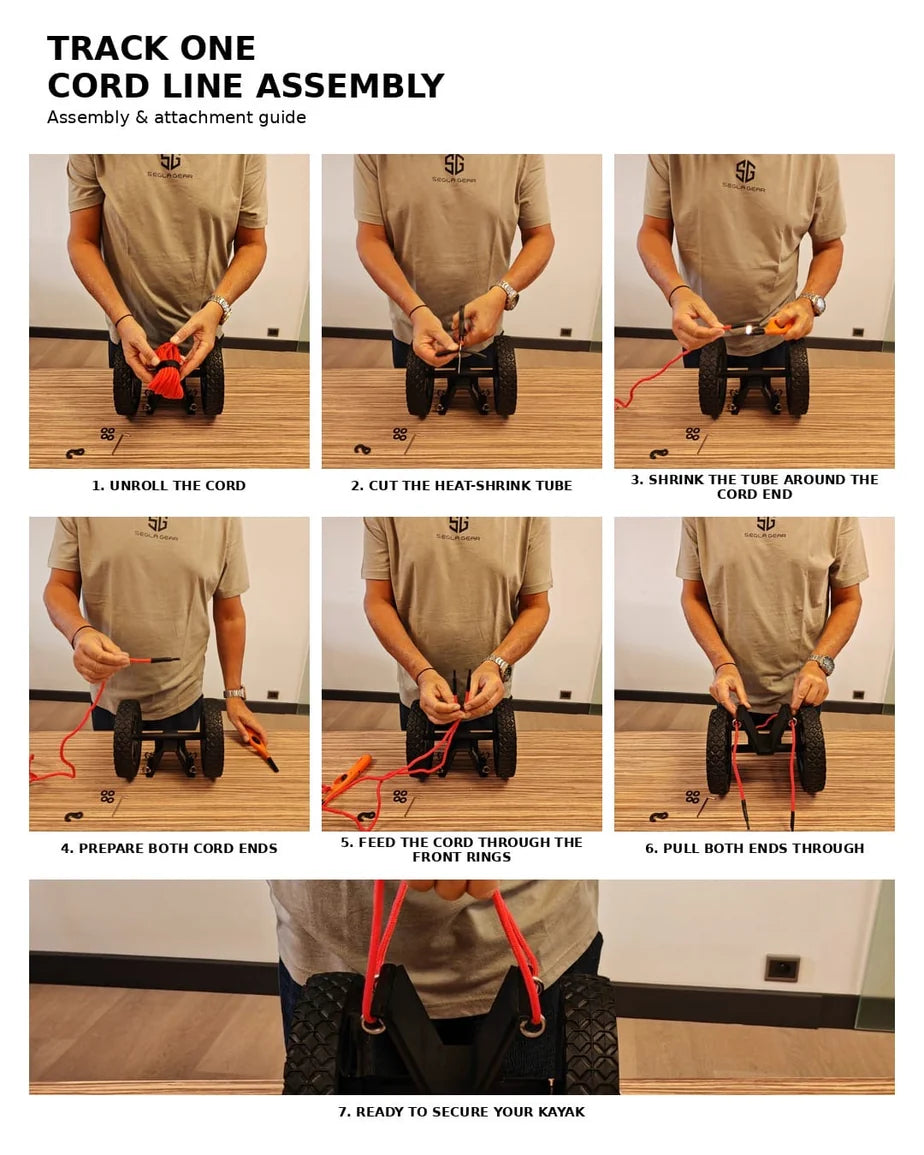 TRACK ONE
CORD LINE ASSEMBLY
Assembly & attachment guide

SG
SEGLA GEAR

1. UNROLL THE CORD

SG
SEGLA GEAR

2. CUT THE HEAT-SHRINK TUBE

SG
SEGLA GEAR

3. SHRINK THE TUBE AROUND THE CORD END

SG
SEGLA GEAR

4. PREPARE BOTH CORD ENDS

SG
SEGLA GEAR

5. FEED THE CORD THROUGH THE FRONT RINGS

SG
SEGLA GEAR

6. PULL BOTH ENDS THROUGH

7. READY TO SECURE YOUR KAYAK